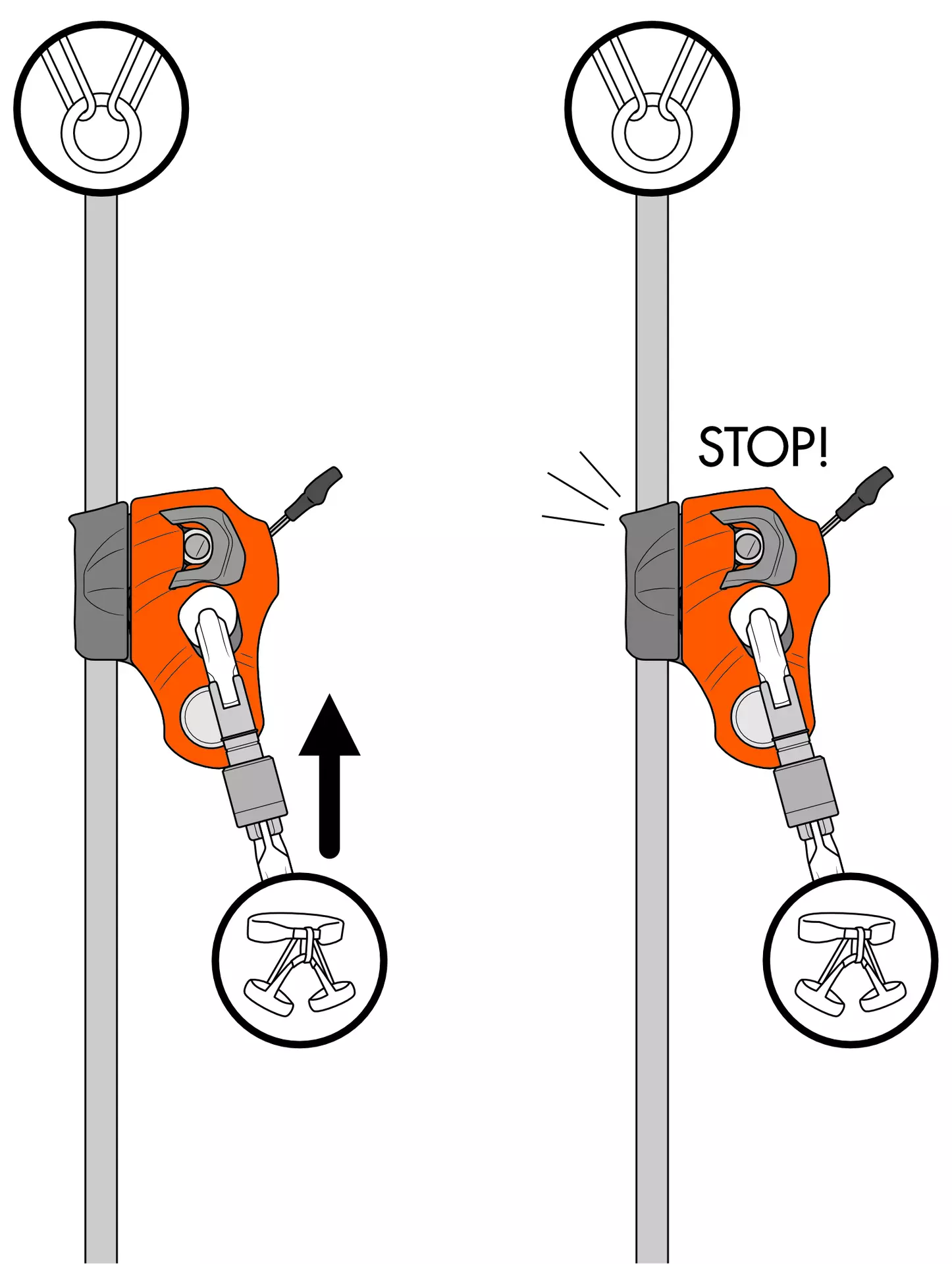 STOP!