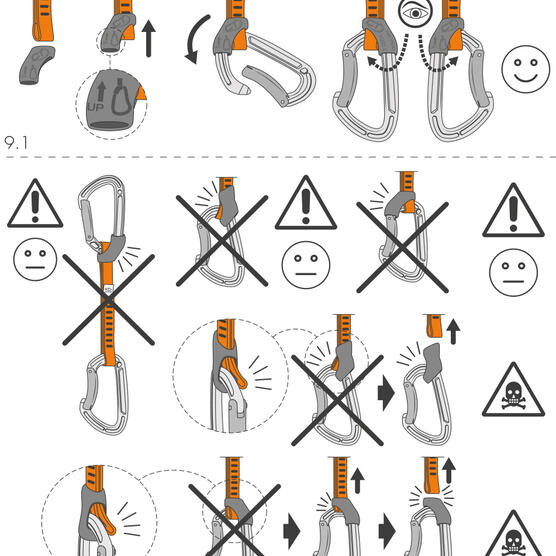 UP

9.1