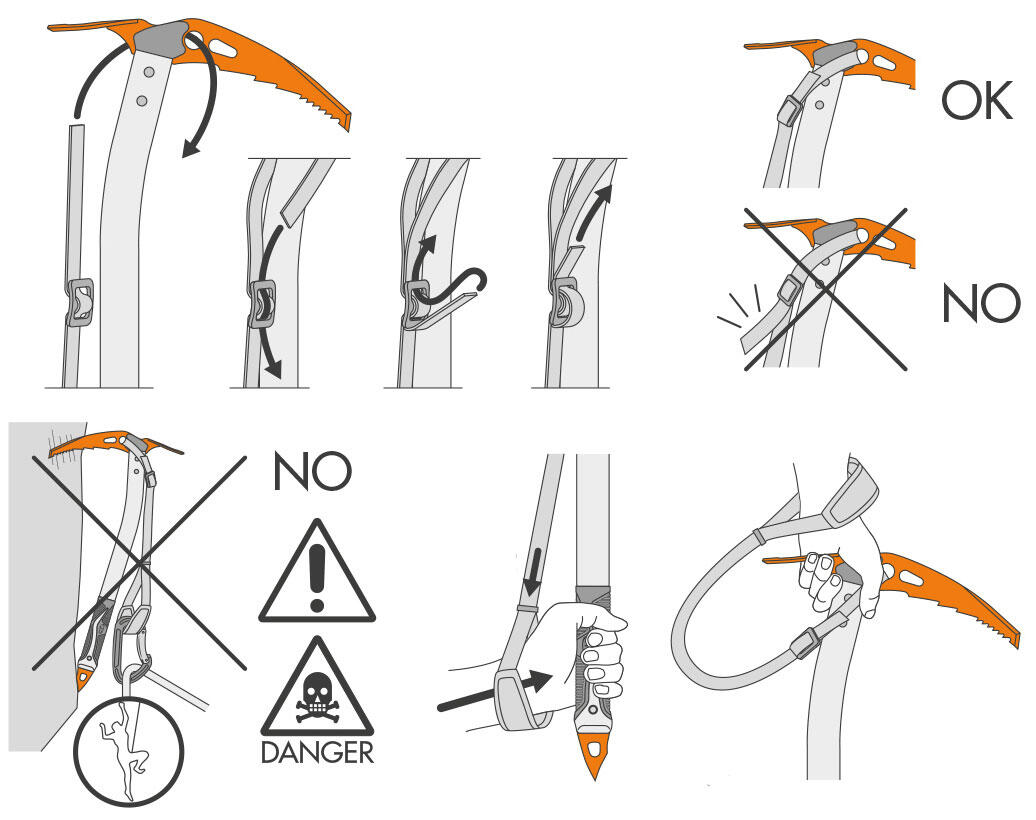 OK

NO

NO

DANGER