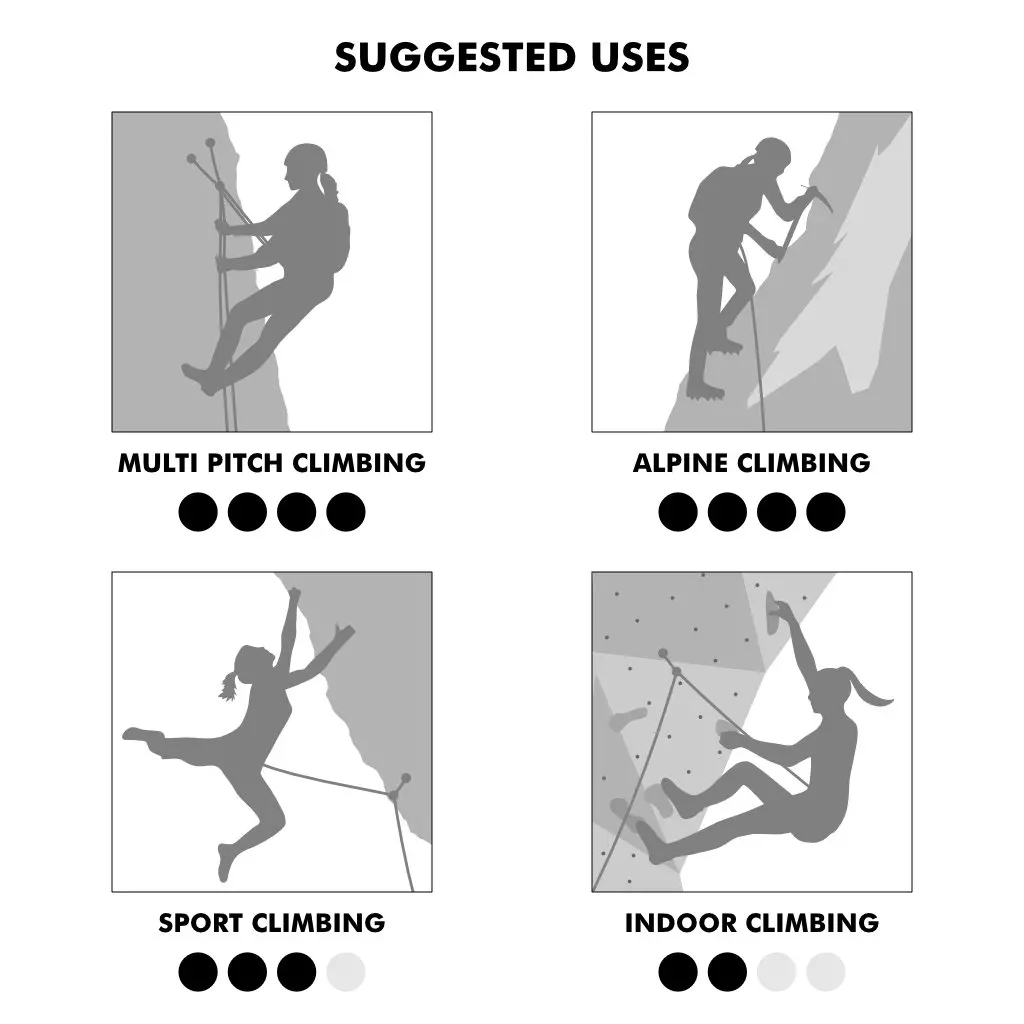 SUGGESTED USES

MULTI PITCH CLIMBING

ALPINE CLIMBING

SPORT CLIMBING

INDOOR CLIMBING